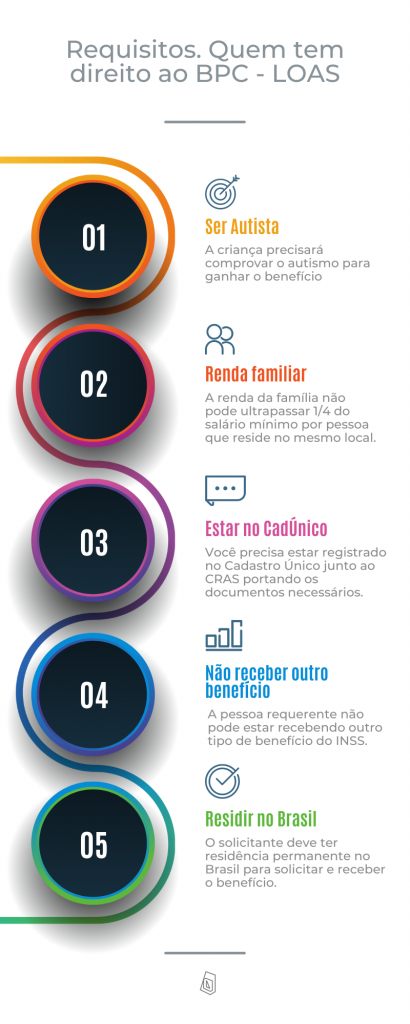 Requisitos. Quem tem direito ao BPC - LOAS

01

Ser Autista

A criança precisará comprovar o autismo para ganhar o benefício

02

Renda familiar

A renda da família não pode ultrapassar 1/4 do salário mínimo por pessoa que reside no mesmo local.

03

Estar no CadÚnico

Você precisa estar registrado no Cadastro Único junto ao CRAS portando os documentos necessários.

04

Não receber outro benefício

A pessoa requerente não pode estar recebendo outro tipo de benefício do INSS.

05

Residir no Brasil

O solicitante deve ter residência permanente no Brasil para solicitar e receber o benefício.